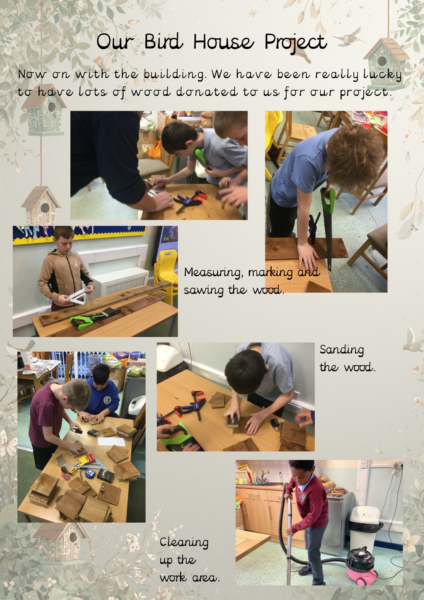 Our Bird House Project

Now on with the building. We have been really lucky to have lots of wood donated to us for our project.

Measuring, marking and sawing the wood.

Sanding the wood.

Cleaning up the work area.